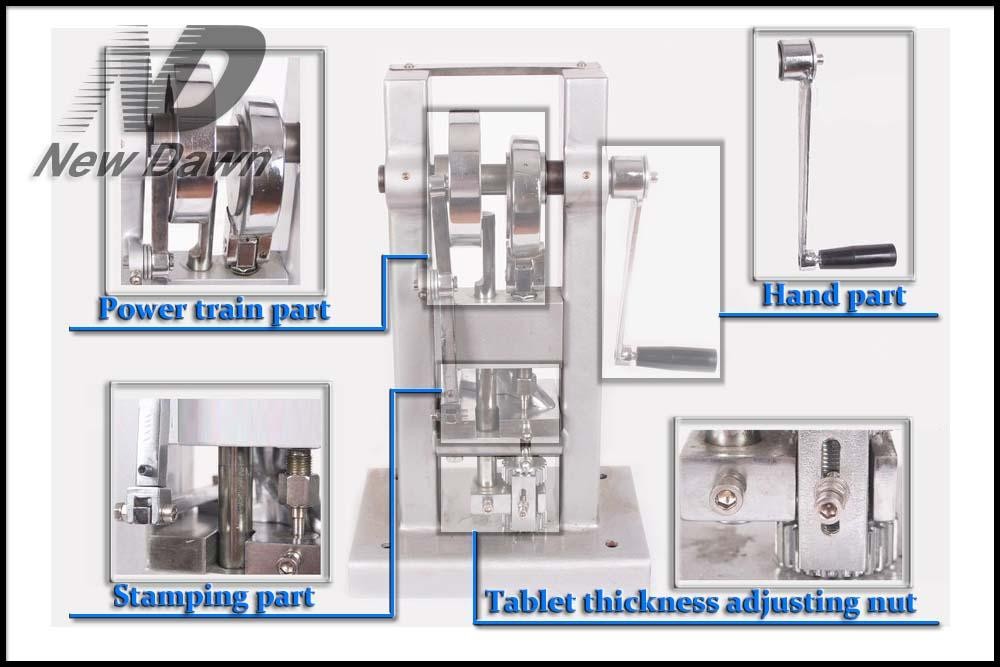 ND
New Dawn

Power train part

Hand part

Stamping part

Tablet thickness adjusting nut